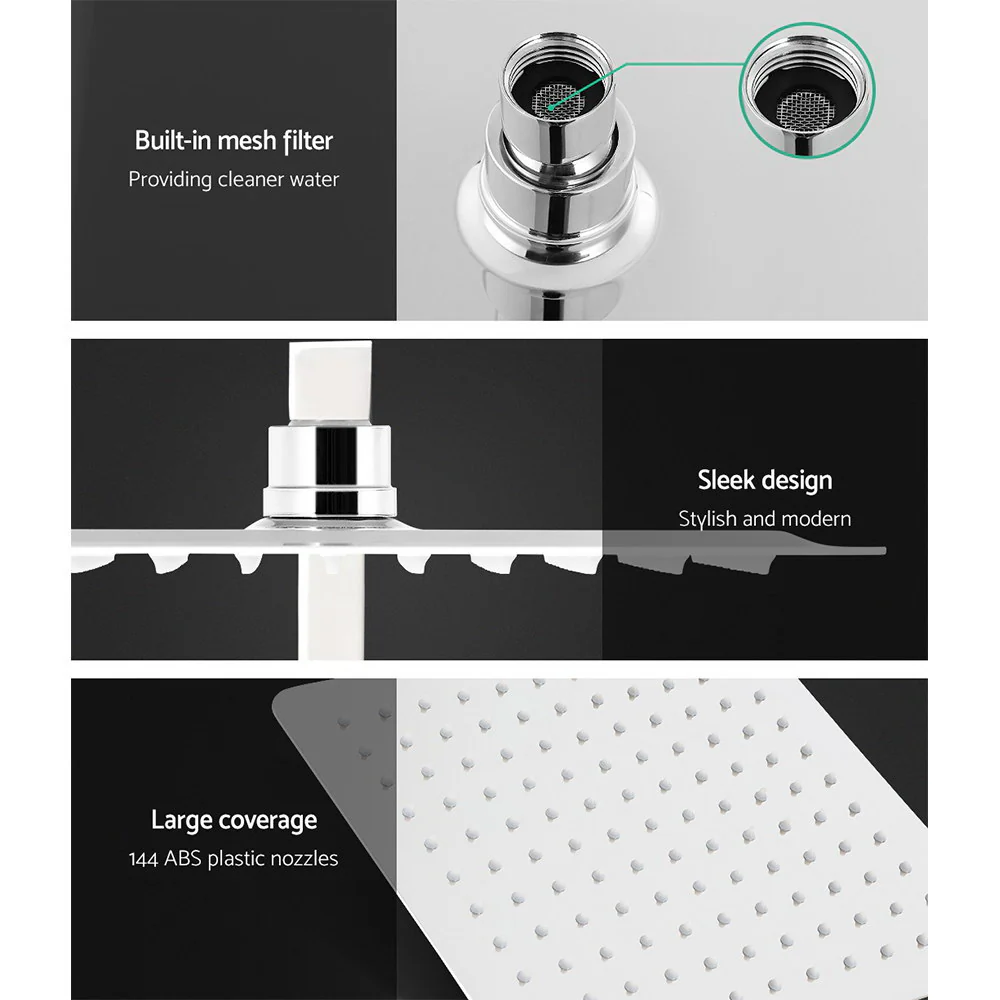 Built-in mesh filter
Providing cleaner water

Sleek design
Stylish and modern

Large coverage
144 ABS plastic nozzles