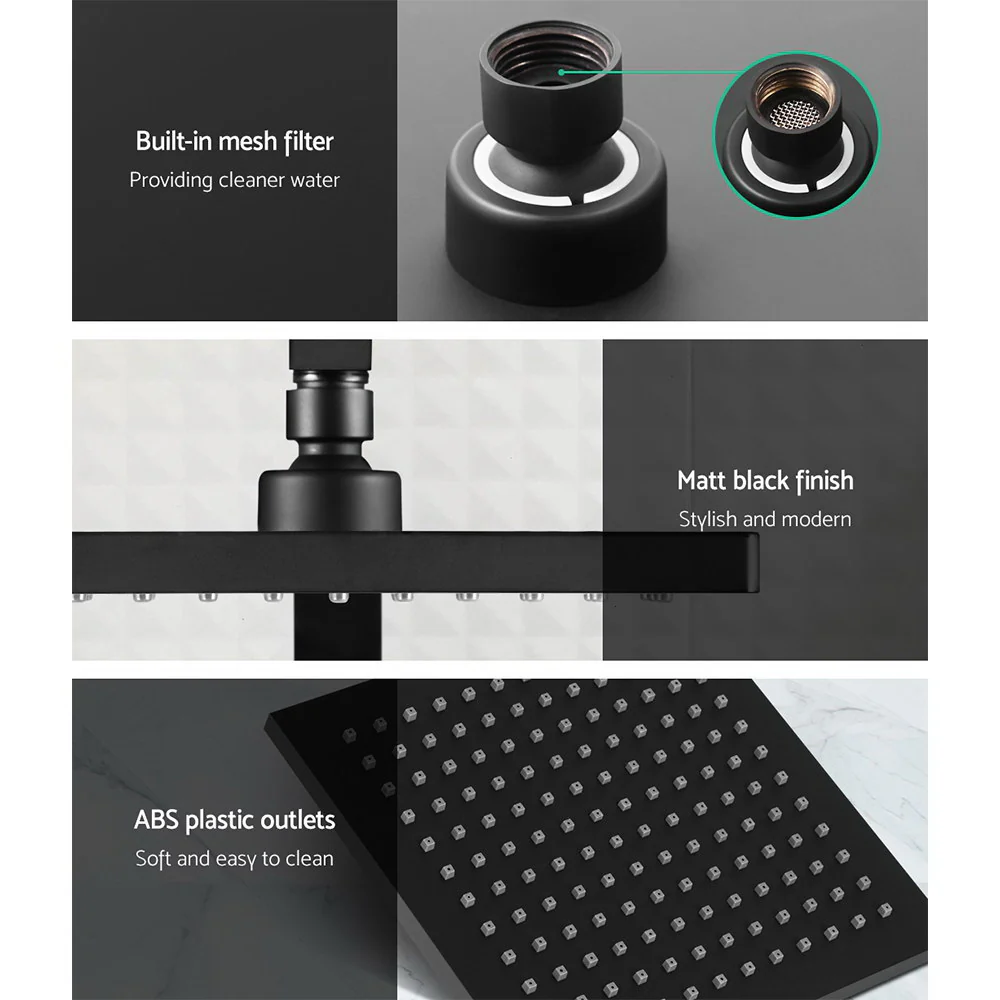 Built-in mesh filter
Providing cleaner water

Matt black finish
Stylish and modern

ABS plastic outlets
Soft and easy to clean