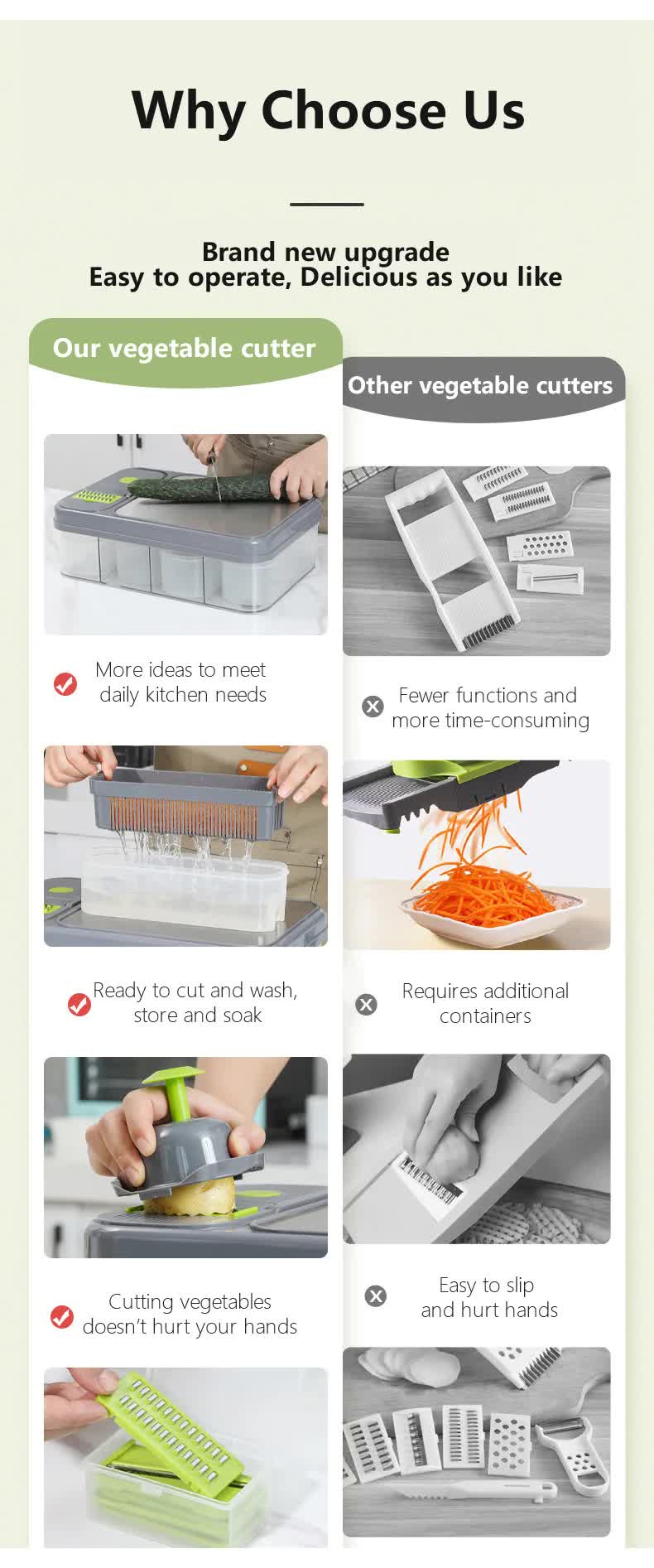 Why Choose Us

Brand new upgrade
Easy to operate, Delicious as you like

Our vegetable cutter

More ideas to meet daily kitchen needs

Ready to cut and wash, store and soak

Cutting vegetables doesn't hurt your hands

Other vegetable cutters

Fewer functions and more time-consuming

Requires additional containers

Easy to slip and hurt hands